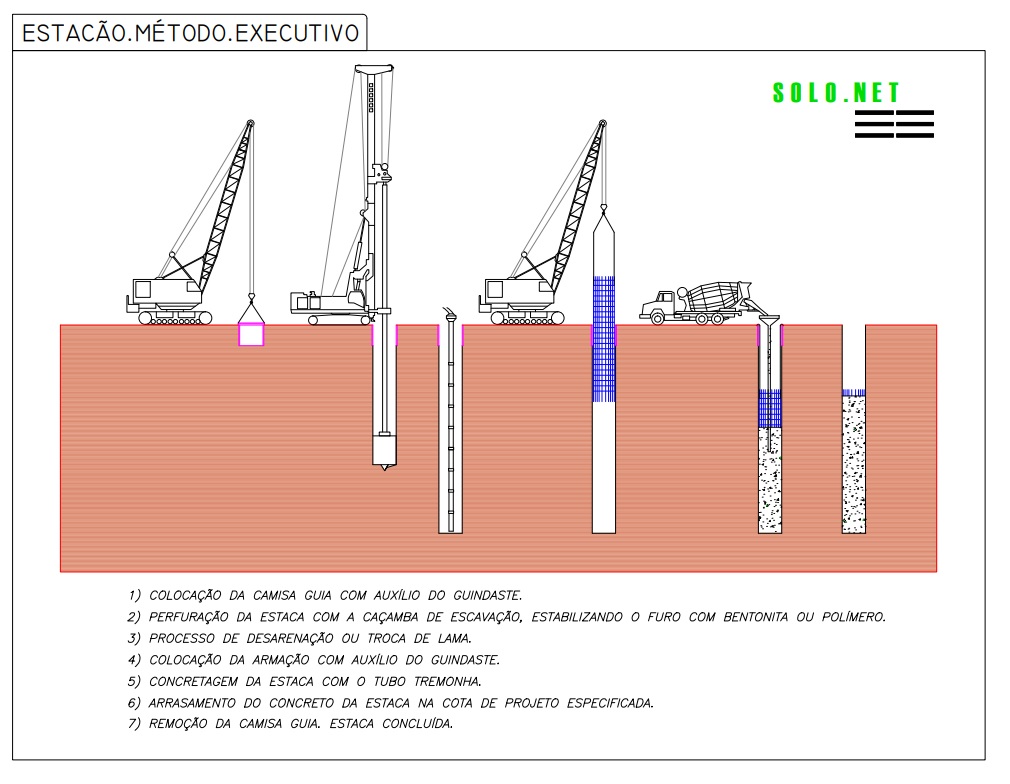 ESTACÃO.MÉTODO.EXECUTIVO

SOLO.NET

1) COLOCAÇÃO DA CAMISA GUIA COM AUXÍLIO DO GUINDASTE.
2) PERFURAÇÃO DA ESTACA COM A CAÇAMBA DE ESCAVAÇÃO, ESTABILIZANDO O FURO COM BENTONITA OU POLÍMERO.
3) PROCESSO DE DESARENAÇÃO OU TROCA DE LAMA.
4) COLOCAÇÃO DA ARMAÇÃO COM AUXÍLIO DO GUINDASTE.
5) CONCRETAGEM DA ESTACA COM O TUBO TREMONHA.
6) ARRASAMENTO DO CONCRETO DA ESTACA NA COTA DE PROJETO ESPECIFICADA.
7) REMOÇÃO DA CAMISA GUIA. ESTACA CONCLUÍDA.