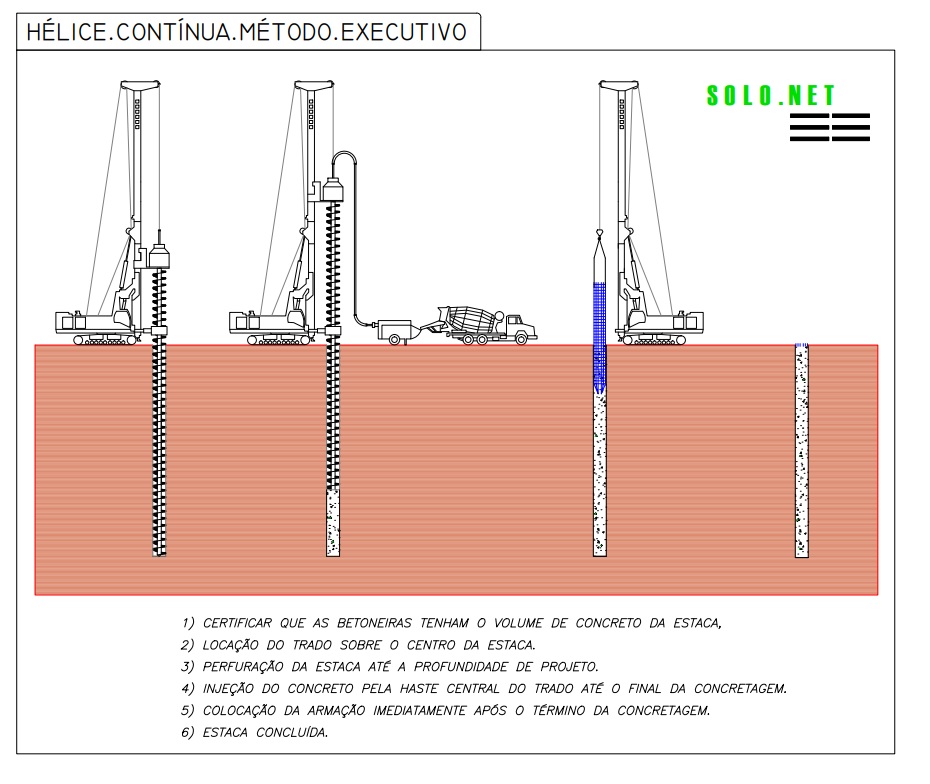 HÉLICE.CONTÍNUA.MÉTODO.EXECUTIVO

SOLO.NET

1) CERTIFICAR QUE AS BETONEIRAS TENHAM O VOLUME DE CONCRETO DA ESTACA,
2) LOCAÇÃO DO TRADO SOBRE O CENTRO DA ESTACA.
3) PERFURAÇÃO DA ESTACA ATÉ A PROFUNDIDADE DE PROJETO.
4) INJEÇÃO DO CONCRETO PELA HASTE CENTRAL DO TRADO ATÉ O FINAL DA CONCRETAGEM.
5) COLOCAÇÃO DA ARMAÇÃO IMEDIATAMENTE APÓS O TÉRMINO DA CONCRETAGEM.
6) ESTACA CONCLUÍDA.