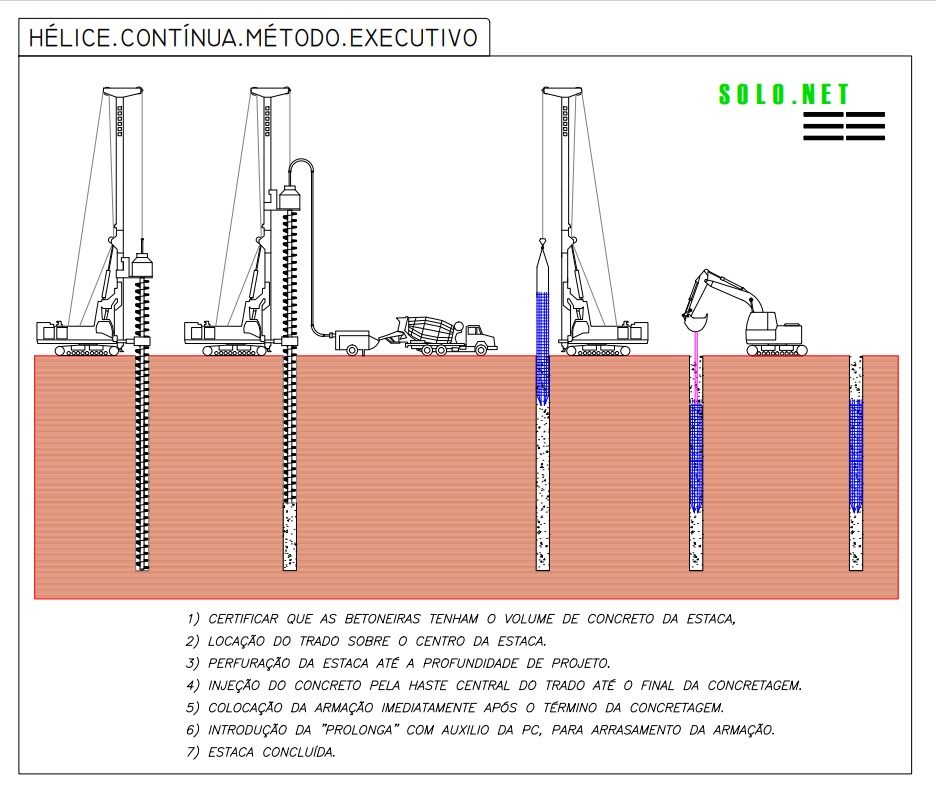 HÉLICE.CONTÍNUA.MÉTODO.EXECUTIVO

SOLO.NET

1) CERTIFICAR QUE AS BETONEIRAS TENHAM O VOLUME DE CONCRETO DA ESTACA,
2) LOCAÇÃO DO TRADO SOBRE O CENTRO DA ESTACA.
3) PERFURAÇÃO DA ESTACA ATÉ A PROFUNDIDADE DE PROJETO.
4) INJEÇÃO DO CONCRETO PELA HASTE CENTRAL DO TRADO ATÉ O FINAL DA CONCRETAGEM.
5) COLOCAÇÃO DA ARMAÇÃO IMEDIATAMENTE APÓS O TÉRMINO DA CONCRETAGEM.
6) INTRODUÇÃO DA "PROLONGA" COM AUXILIO DA PC, PARA ARRASAMENTO DA ARMAÇÃO.
7) ESTACA CONCLUÍDA.