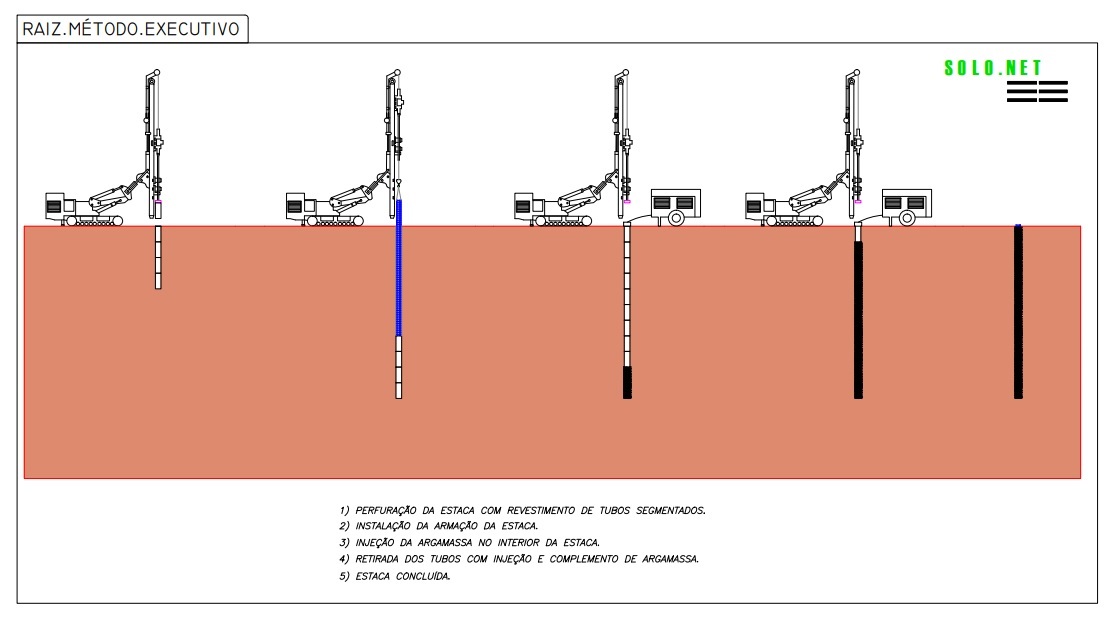 RAIZ.MÉTODO.EXECUTIVO

SOLO.NET

1) PERFURAÇÃO DA ESTACA COM REVESTIMENTO DE TUBOS SEGMENTADOS.
2) INSTALAÇÃO DA ARMAÇÃO DA ESTACA.
3) INJEÇÃO DA ARGAMASSA NO INTERIOR DA ESTACA.
4) RETIRADA DOS TUBOS COM INJEÇÃO E COMPLEMENTO DE ARGAMASSA.
5) ESTACA CONCLUÍDA.